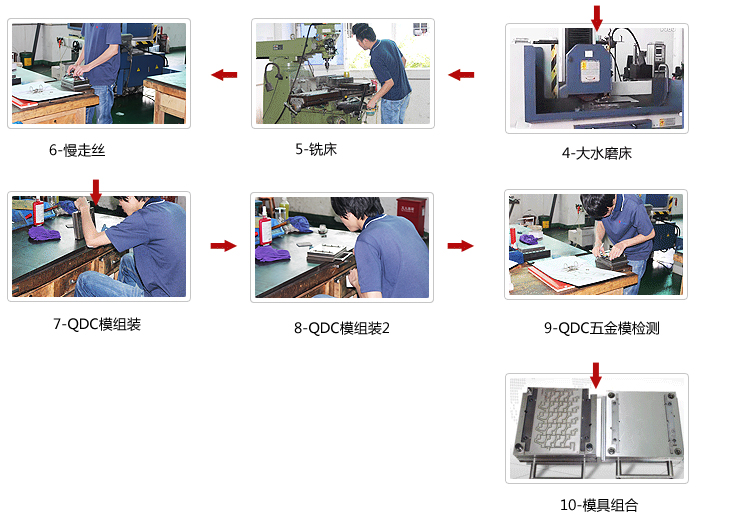 6-慢走丝

5-铣床

4-大水磨床

7-QDC模组装

8-QDC模组装2

9-QDC五金模检测

10-模具组合